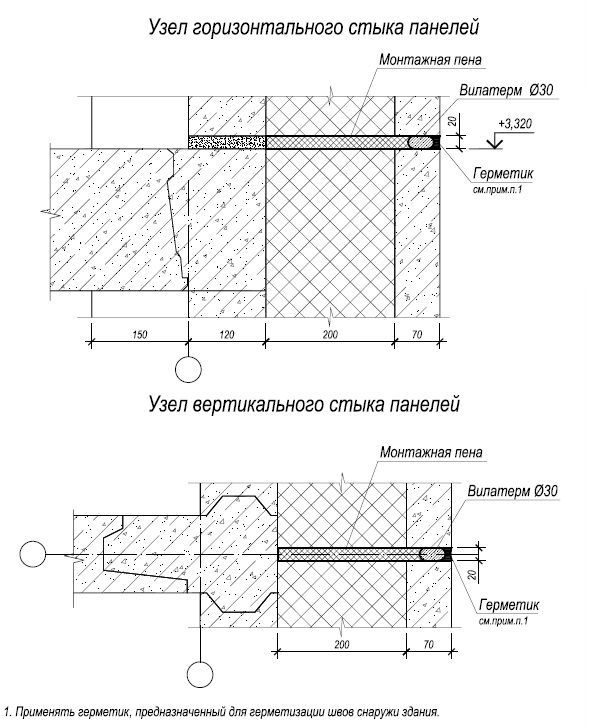 Узел горизонтального стыка панелей

Монтажная пена

Вилатерм Ø30

20

+3,320

Герметик
см.прим.п.1

150

120

200

70

Узел вертикального стыка панелей

Монтажная пена

Вилатерм Ø30

20

Герметик
см.прим.п.1

200

70

1. Применять герметик, предназначенный для герметизации швов снаружи здания.