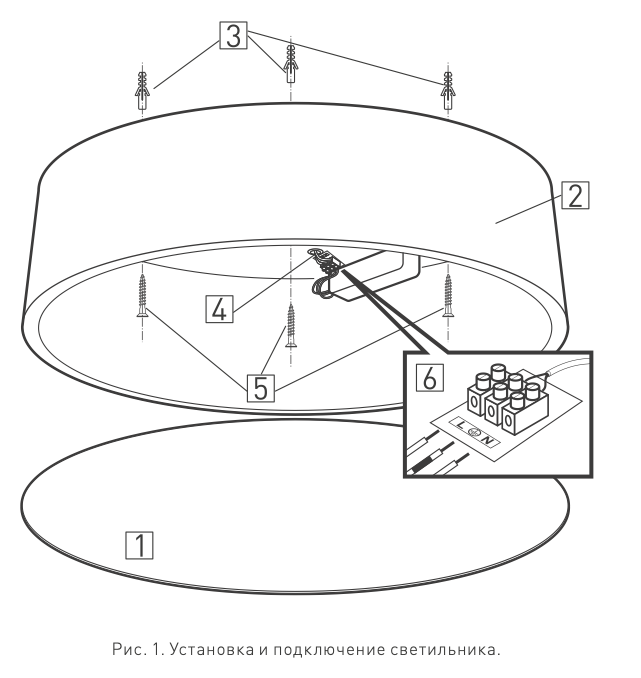 3
2
4
5
6
L
N
1
Рис. 1. Установка и подключение светильника.