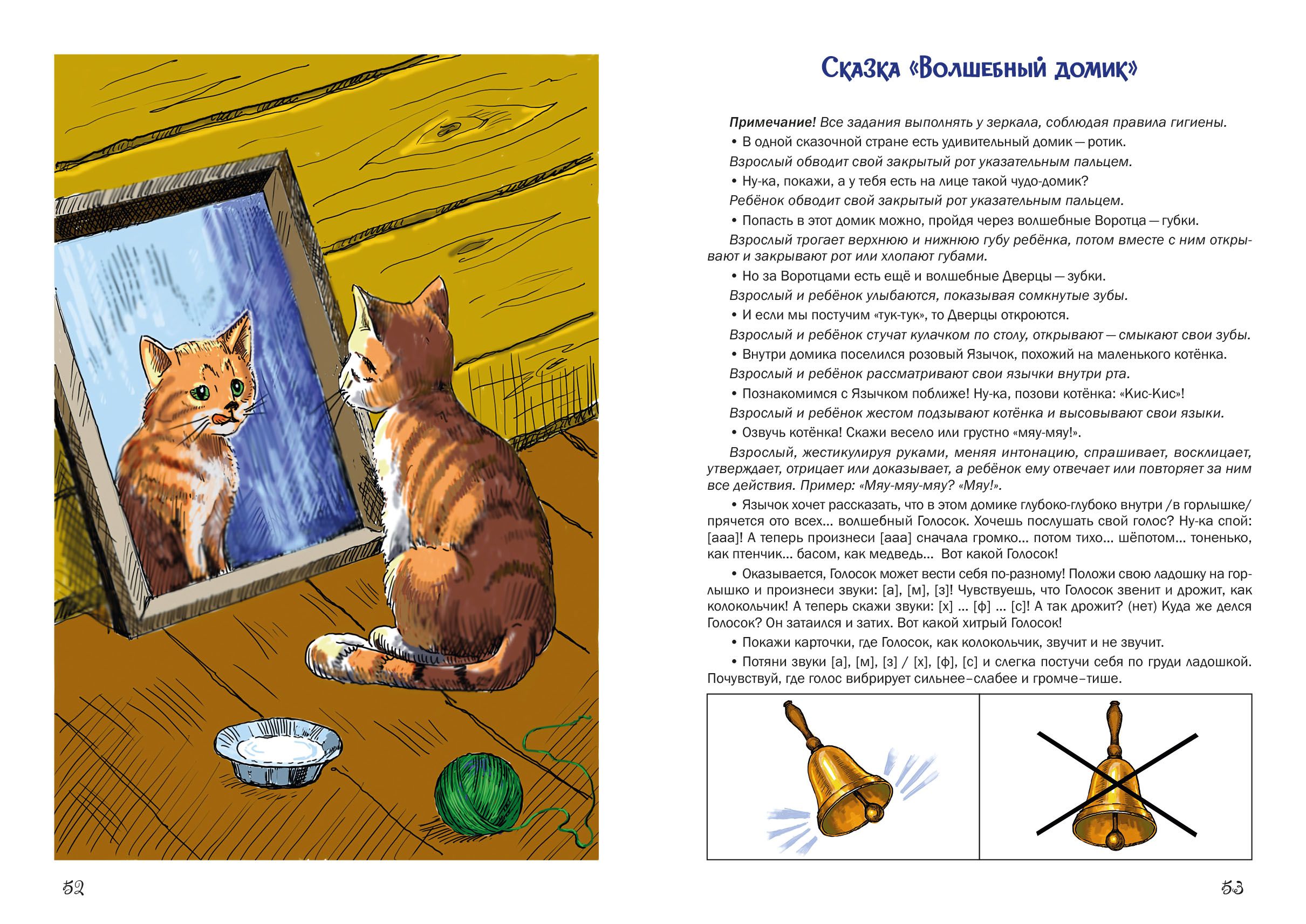 52

Сказка «Волшебный домик»

Примечание! Все задания выполнять у зеркала, соблюдая правила гигиены.

• В одной сказочной стране есть удивительный домик — ротик.

Взрослый обводит свой закрытый рот указательным пальцем.

• Ну-ка, покажи, а у тебя есть на лице такой чудо-домик?

Ребёнок обводит свой закрытый рот указательным пальцем.

• Попасть в этот домик можно, пройдя через волшебные Воротца — губки.

Взрослый трогает верхнюю и нижнюю губу ребёнка, потом вместе с ним открывают и закрывают рот или хлопают губами.

• Но за Воротцами есть ещё и волшебные Дверцы — зубки.

Взрослый и ребёнок улыбаются, показывая сомкнутые зубы.

• И если мы постучим «тук-тук», то Дверцы откроются.

Взрослый и ребёнок стучат кулачком по столу, открывают — смыкают свои зубы.

• Внутри домика поселился розовый Язычок, похожий на маленького котёнка.

Взрослый и ребёнок рассматривают свои язычки внутри рта.

• Познакомимся с Язычком поближе! Ну-ка, позови котёнка: «Кис-Кис»!

Взрослый и ребёнок жестом подзывают котёнка и высовывают свои языки.

• Озвучь котёнка! Скажи весело или грустно «мяу-мяу!».

Взрослый, жестикулируя руками, меняя интонацию, спрашивает, восклицает, утверждает, отрицает или доказывает, а ребёнок ему отвечает или повторяет за ним все действия. Пример: «Мяу-мяу-мяу? «Мяу!».

• Язычок хочет рассказать, что в этом домике глубоко-глубоко внутри /в горлышке/ прячется ото всех... волшебный Голосок. Хочешь послушать свой голос? Ну-ка спой: [ааа]! А теперь произнеси [ааа] сначала громко... потом тихо... шёпотом... тоненько, как птенчик... басом, как медведь... Вот какой Голосок!

• Оказывается, Голосок может вести себя по-разному! Положи свою ладошку на горлышко и произнеси звуки: [а], [м], [з]! Чувствуешь, что Голосок звенит и дрожит, как колокольчик! А теперь скажи звуки: [х] ... [ф] ... [с]! А так дрожит? (нет) Куда же делся Голосок? Он затаился и затих. Вот какой хитрый Голосок!

• Покажи карточки, где Голосок, как колокольчик, звучит и не звучит.

• Потяни звуки [а], [м], [з] / [х], [ф], [с] и слегка постучи себя по груди ладошкой. Почувствуй, где голос вибрирует сильнее–слабее и громче–тише.

53