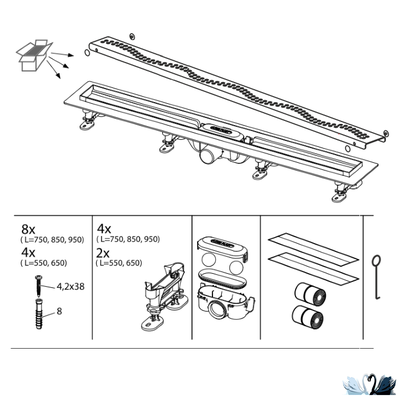 8x
( L=750, 850, 950)
4x
( L=550, 650)

4,2x38

8

4x
( L=750, 850, 950)
2x
( L=550, 650)