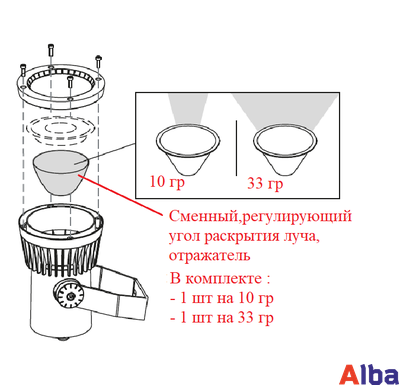 10 гр

33 гр

Сменный,регулирующий угол раскрытия луча, отражатель

В комплекте :
- 1 шт на 10 гр
- 1 шт на 33 гр

Alba