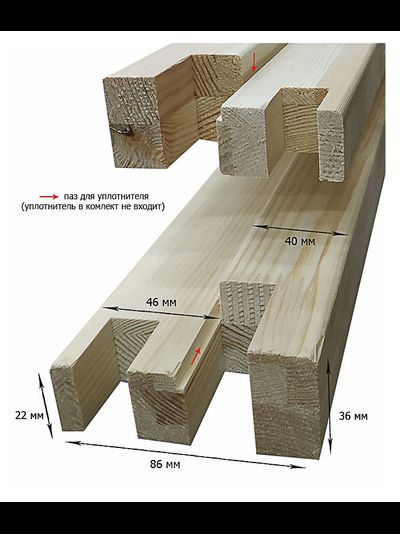 паз для уплотнителя
(уплотнитель в комлект не входит)

40 мм

46 мм

22 мм

36 мм

86 мм