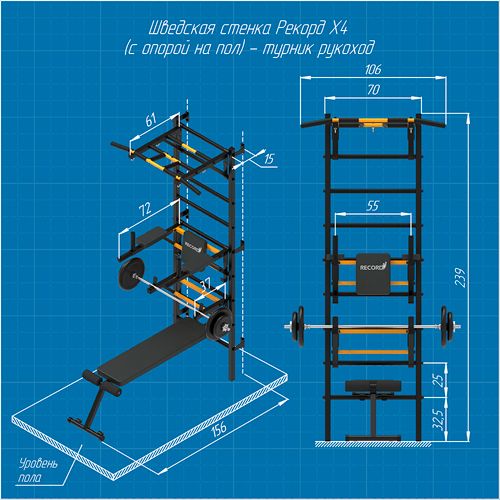 Шведская стенка Рекорд Х4
(с опорой на пол) – турник рукоход

61

15

72

RECORD

37

156

Уровень пола

106

70

55

RECORD

239

25

32,5