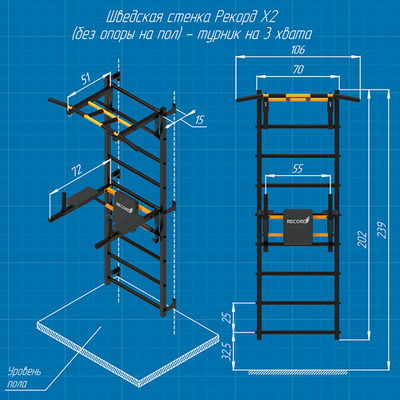 Шведская стенка Рекорд X2
(без опоры на пол) – турник на 3 хвата

51

15

72

RECORD

Уровень пола

106

70

55

RECORD

202

239

25

32,5