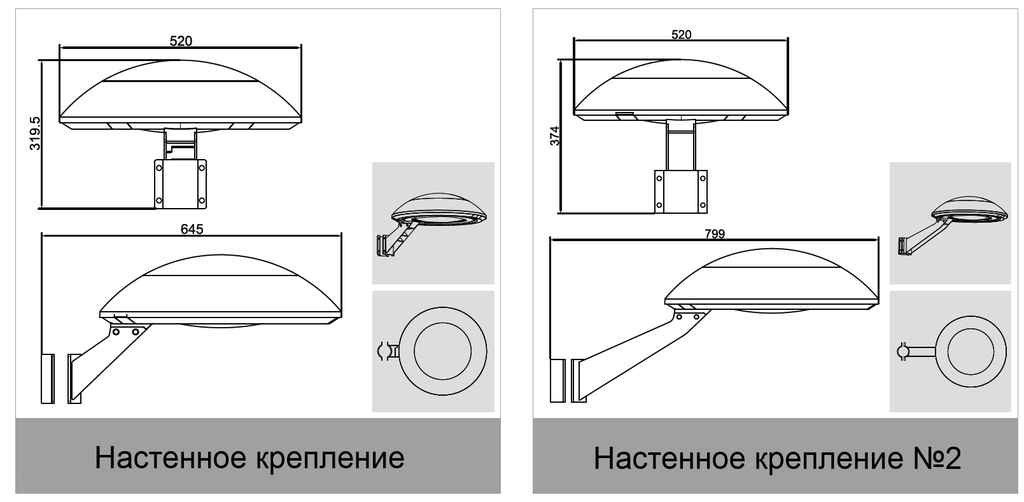 520

319.5

645

Настенное крепление

520

374

799

Настенное крепление №2