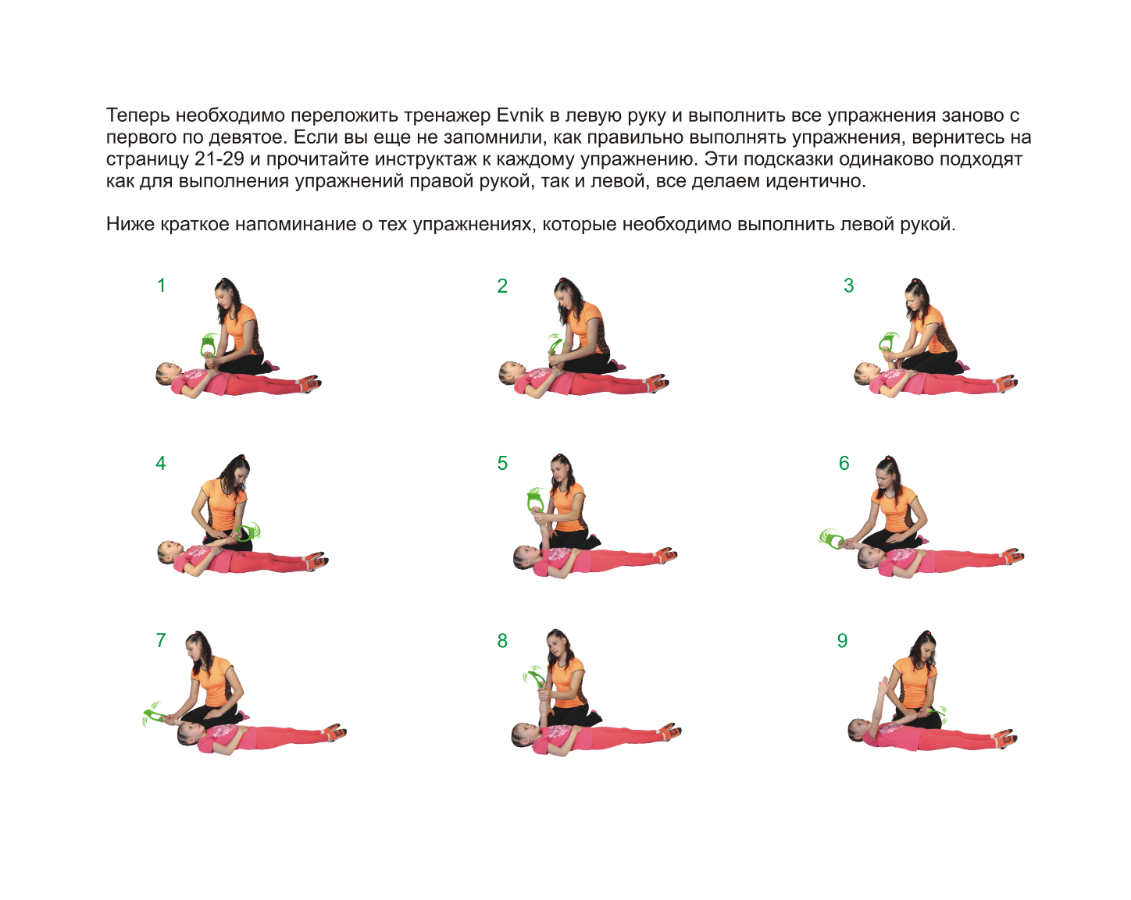 Теперь необходимо переложить тренажер Evnik в левую руку и выполнить все упражнения заново с первого по девятое. Если вы еще не запомнили, как правильно выполнять упражнения, вернитесь на страницу 21-29 и прочитайте инструктаж к каждому упражнению. Эти подсказки одинаково подходят как для выполнения упражнений правой рукой, так и левой, все делаем идентично.

Ниже краткое напоминание о тех упражнениях, которые необходимо выполнить левой рукой.

1

2

3

4

5

6

7

8

9