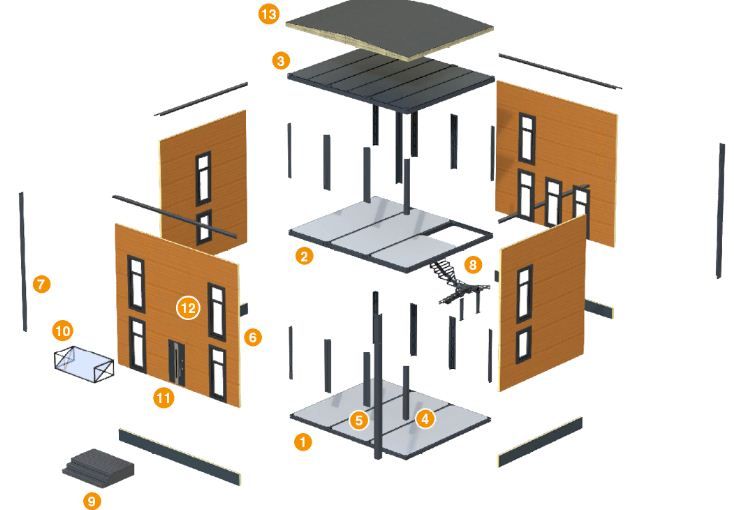 13
3
2
8
7
12
6
10
11
5
4
1
9