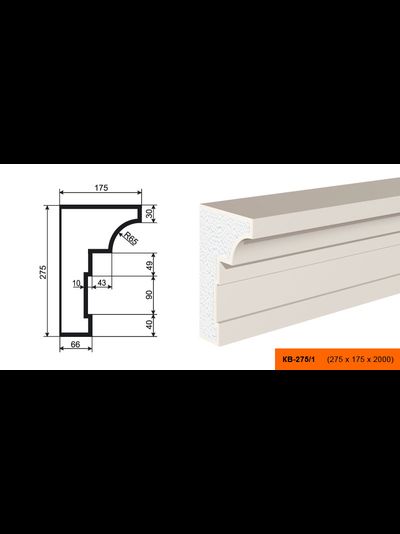 175
30
R65
275
49
10
43
90
40
66
КВ-275/1 (275 x 175 x 2000)