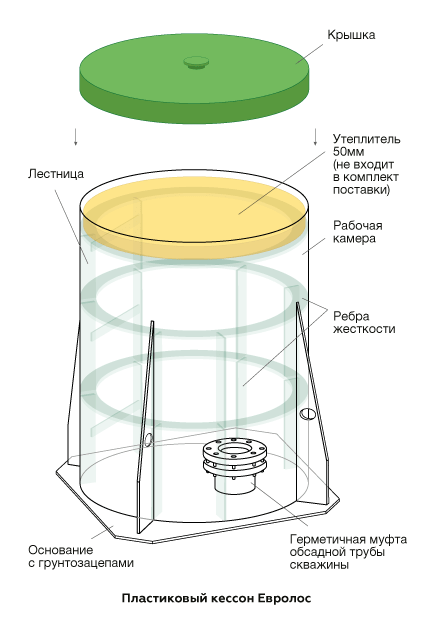 Крышка

Утеплитель 50мм (не входит в комплект поставки)

Лестница

Рабочая камера

Ребра жесткости

Основание с грунтозацепами

Герметичная муфта обсадной трубы скважины

Пластиковый кессон Евролос