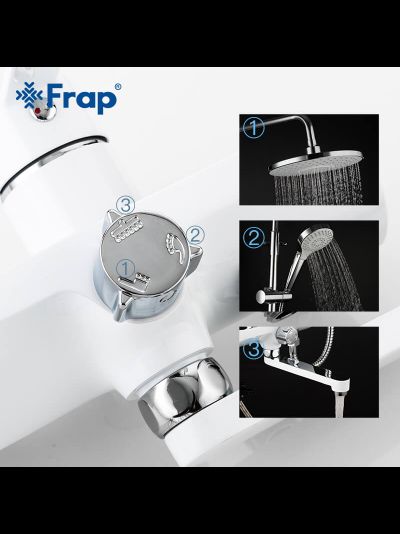 Frap®

3
2
1

1

2

3