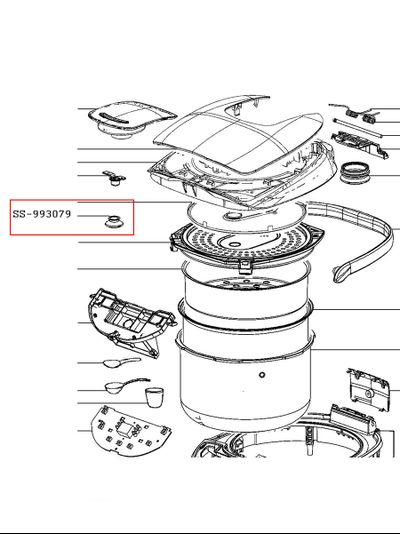 SS-993079