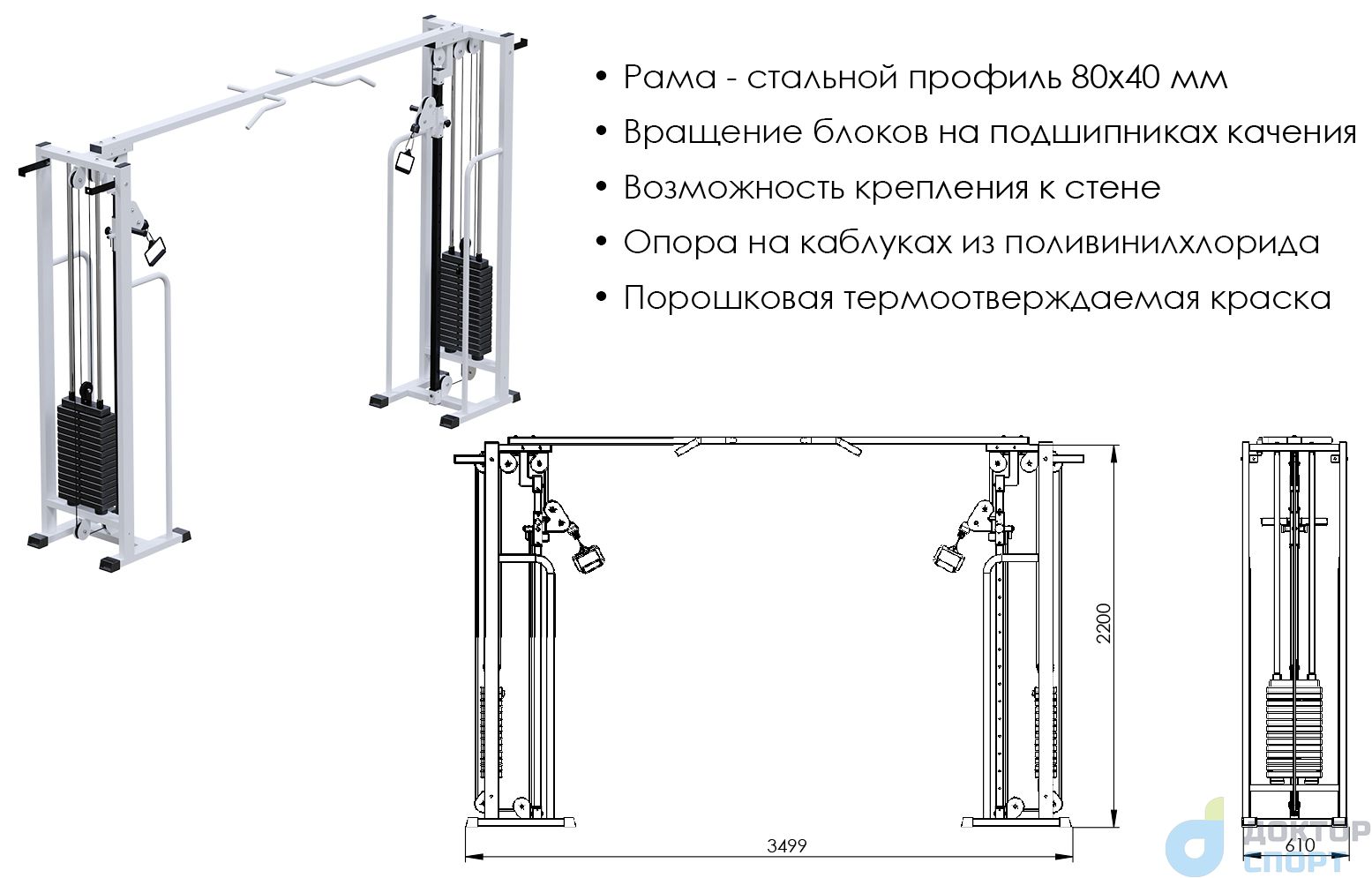 • Рама - стальной профиль 80х40 мм
• Вращение блоков на подшипниках качения
• Возможность крепления к стене
• Опора на каблуках из поливинилхлорида
• Порошковая термоотверждаемая краска

2200
3499
610
ДОКТОР СПОРТ