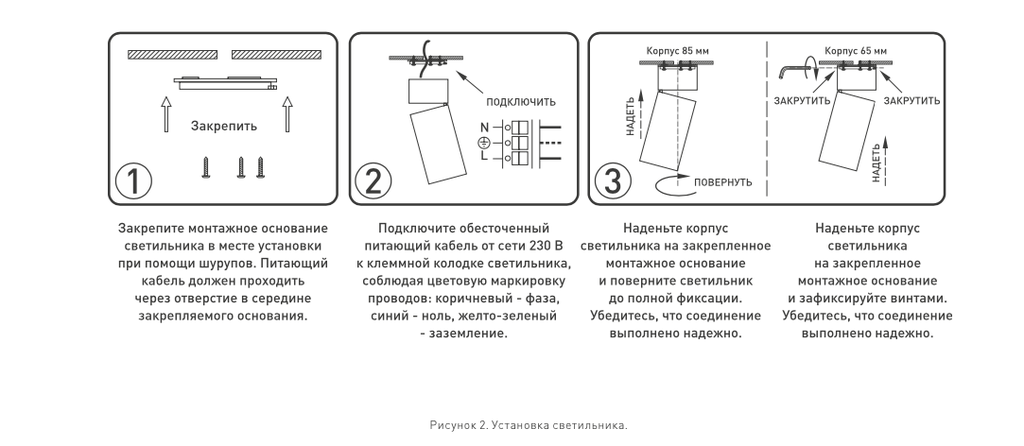 Закрепить

1

ПОДКЛЮЧИТЬ

N

L

2

Корпус 85 мм

НАДЕТЬ

ПОВЕРНУТЬ

3

Корпус 65 мм

ЗАКРУТИТЬ

ЗАКРУТИТЬ

НАДЕТЬ

Закрепите монтажное основание светильника в месте установки при помощи шурупов. Питающий кабель должен проходить через отверстие в середине закрепляемого основания.

Подключите обесточенный питающий кабель от сети 230 В к клеммной колодке светильника, соблюдая цветовую маркировку проводов: коричневый - фаза, синий - ноль, желто-зеленый - заземление.

Наденьте корпус светильника на закрепленное монтажное основание и поверните светильник до полной фиксации. Убедитесь, что соединение выполнено надежно.

Наденьте корпус светильника на закрепленное монтажное основание и зафиксируйте винтами. Убедитесь, что соединение выполнено надежно.

Рисунок 2. Установка светильника.