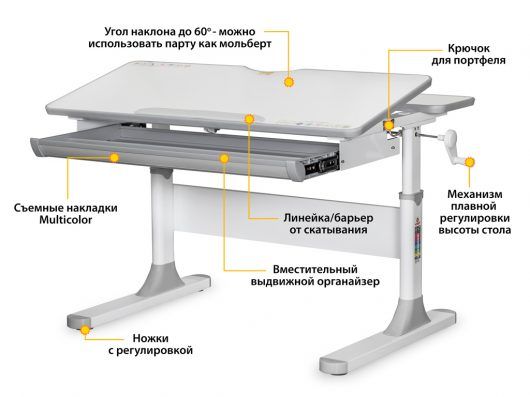 Угол наклона до 60° - можно использовать парту как мольберт

Крючок для портфеля

Механизм плавной регулировки высоты стола

Съемные накладки Multicolor

Линейка/барьер от скатывания

Вместительный выдвижной органайзер

Ножки с регулировкой