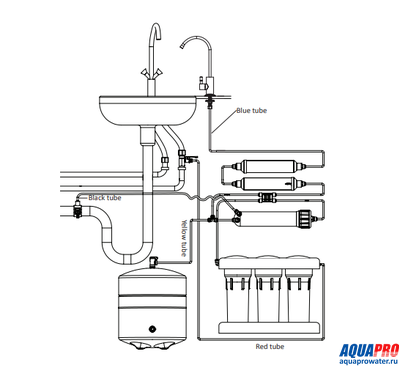 Blue tube
Black tube
Yellow tube
Red tube
AQUAPRO
aquaprowater.ru