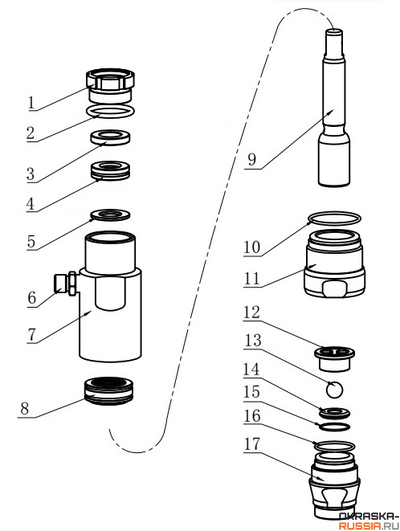 1
2
3
4
5
6
7
8
9
10
11
12
13
14
15
16
17
OKRASKA-RUSSIA.RU