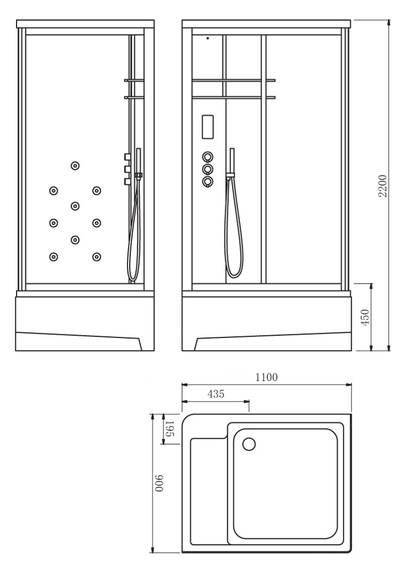 2200
450
1100
435
195
900