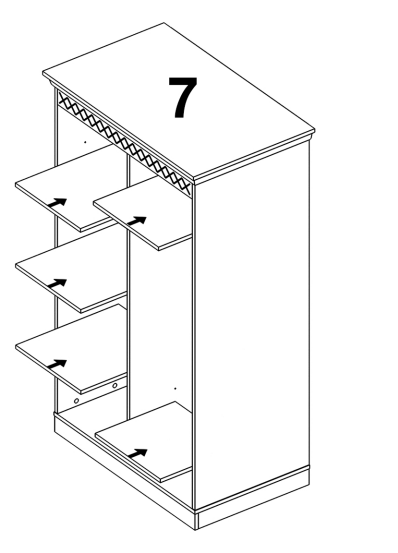 7