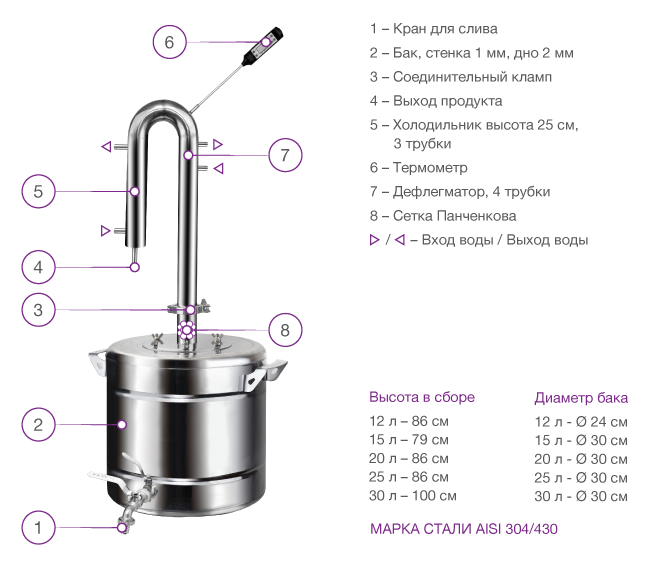 6

7

5

4

3

8

2

1

1 – Кран для слива
2 – Бак, стенка 1 мм, дно 2 мм
3 – Соединительный кламп
4 – Выход продукта
5 – Холодильник высота 25 см, 3 трубки
6 – Термометр
7 – Дефлегматор, 4 трубки
8 – Сетка Панченкова
▷ / ◁ – Вход воды / Выход воды

Высота в сборе
12 л – 86 см
15 л – 79 см
20 л – 86 см
25 л – 86 см
30 л – 100 см

Диаметр бака
12 л - Ø 24 см
15 л - Ø 30 см
20 л - Ø 30 см
25 л - Ø 30 см
30 л - Ø 30 см

МАРКА СТАЛИ AISI 304/430