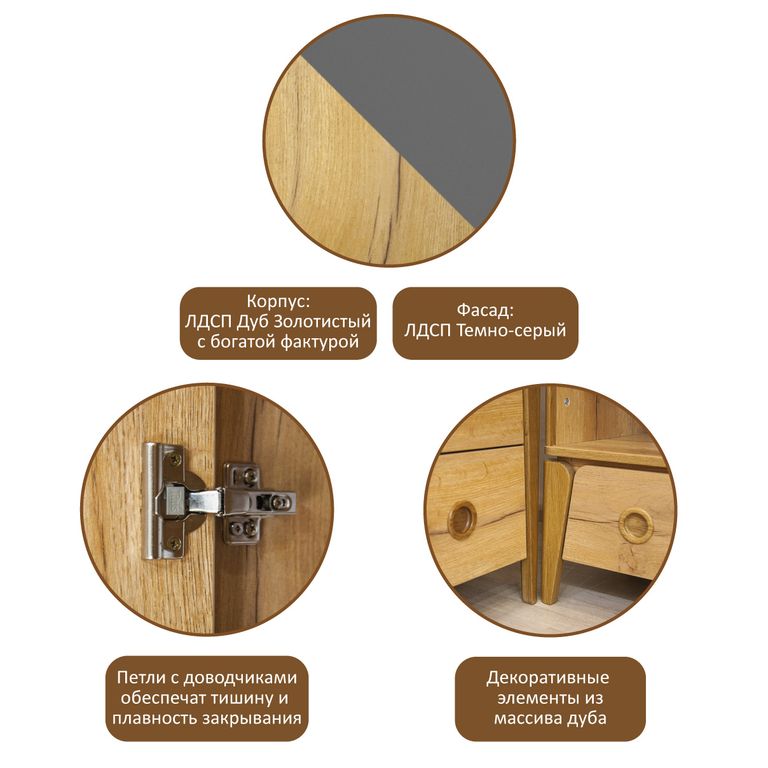 Корпус:
ЛДСП Дуб Золотистый
с богатой фактурой

Фасад:
ЛДСП Темно-серый

Петли с доводчиками
обеспечат тишину и
плавность закрывания

Декоративные
элементы из
массива дуба