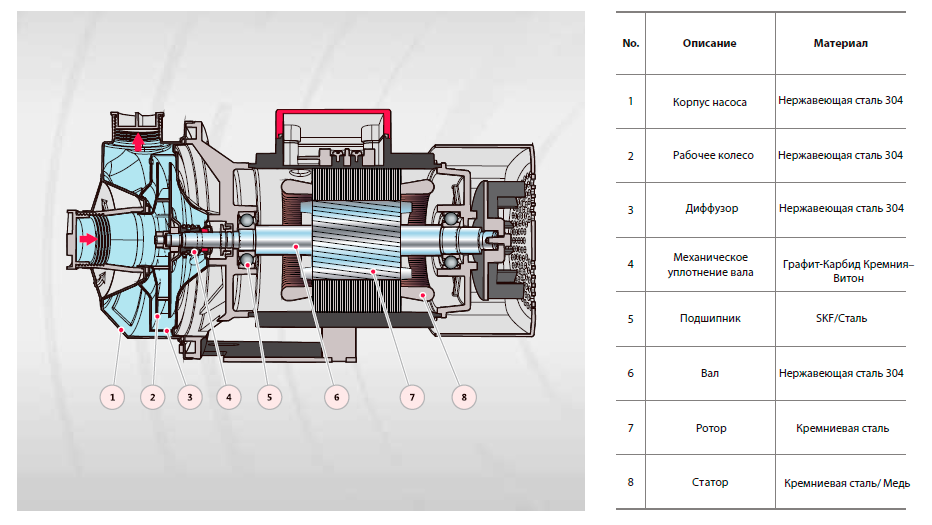 1 2 3 4 5 6 7 8

| No. | Описание | Материал |
|---|---|---|
| 1 | Корпус насоса | Нержавеющая сталь 304 |
| 2 | Рабочее колесо | Нержавеющая сталь 304 |
| 3 | Диффузор | Нержавеющая сталь 304 |
| 4 | Механическое уплотнение вала | Графит-Карбид Кремния–Витон |
| 5 | Подшипник | SKF/Сталь |
| 6 | Вал | Нержавеющая сталь 304 |
| 7 | Ротор | Кремниевая сталь |
| 8 | Статор | Кремниевая сталь/ Медь |