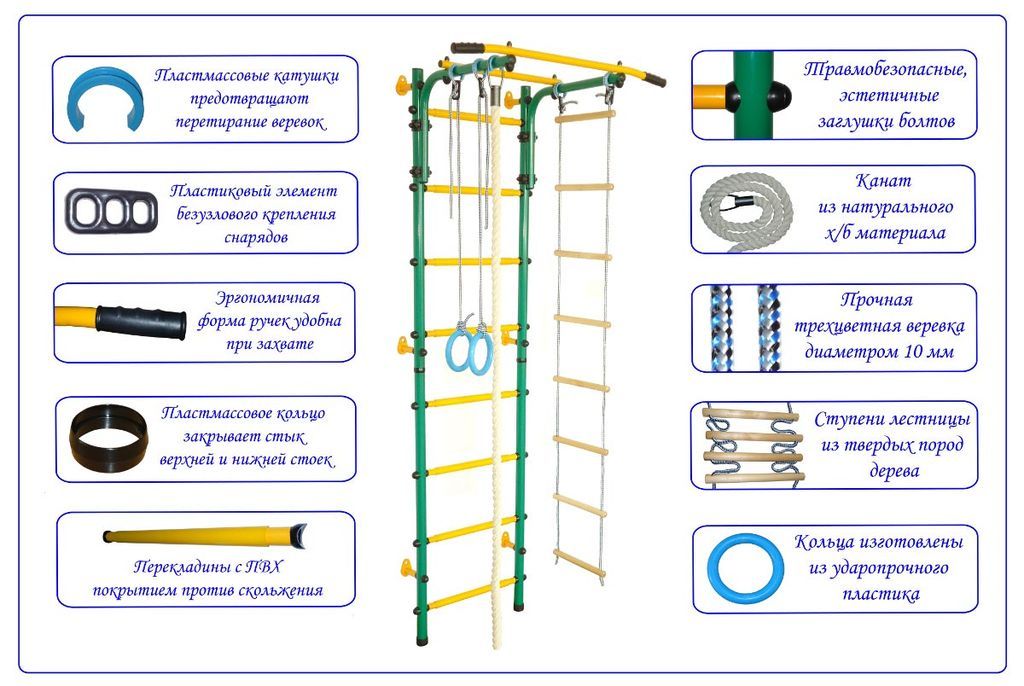 Пластмассовые катушки предотвращают перетирание веревок

Пластиковый элемент безузлового крепления снарядов

Эргономичная форма ручек удобна при захвате

Пластмассовое кольцо закрывает стык верхней и нижней стоек

Перекладины с ПВХ покрытием против скольжения

Травмобезопасные, эстетичные заглушки болтов

Канат из натурального х/б материала

Прочная трехцветная веревка диаметром 10 мм

Ступени лестницы из твердых пород дерева

Кольца изготовлены из ударопрочного пластика