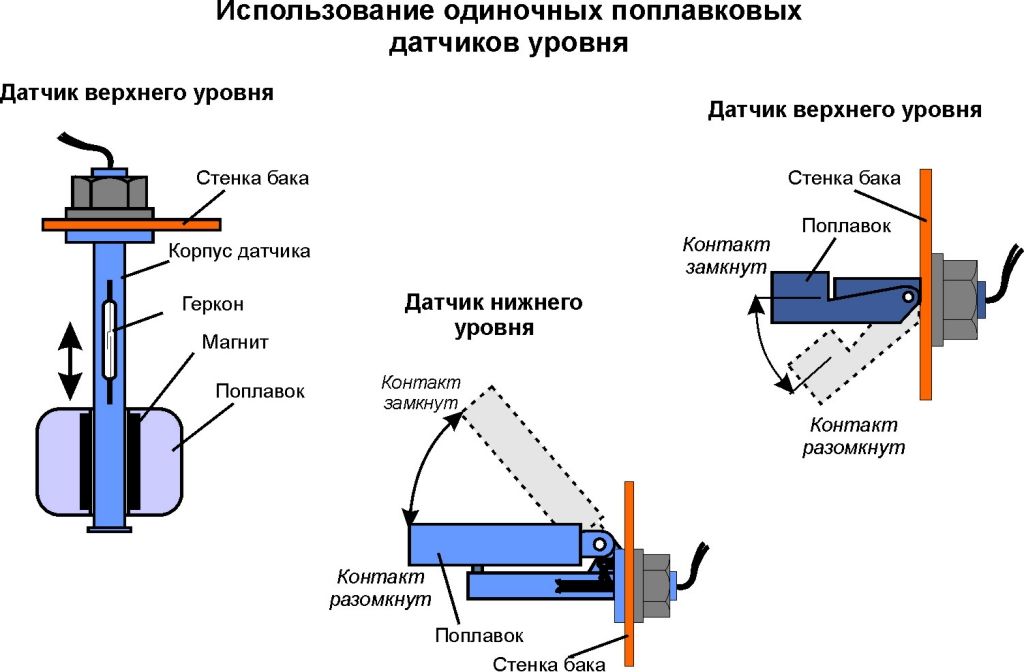 Использование одиночных поплавковых датчиков уровня

Датчик верхнего уровня

Стенка бака

Корпус датчика

Геркон

Магнит

Поплавок

Датчик нижнего уровня

Контакт замкнут

Контакт разомкнут

Поплавок

Стенка бака

Датчик верхнего уровня

Стенка бака

Поплавок

Контакт замкнут

Контакт разомкнут