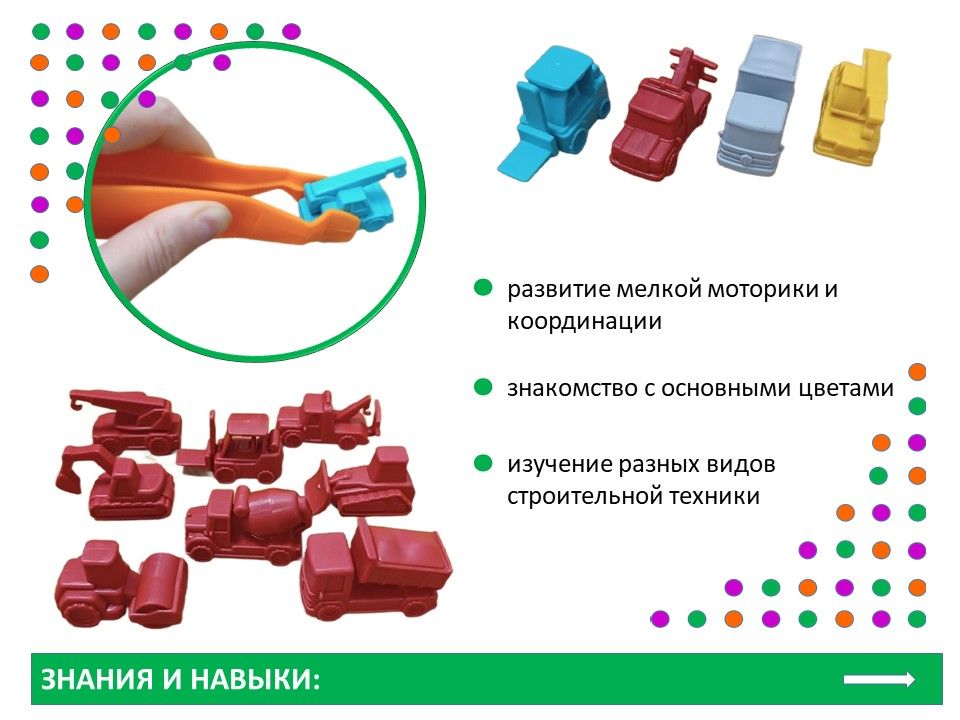 развитие мелкой моторики и координации

знакомство с основными цветами

изучение разных видов строительной техники

ЗНАНИЯ И НАВЫКИ: