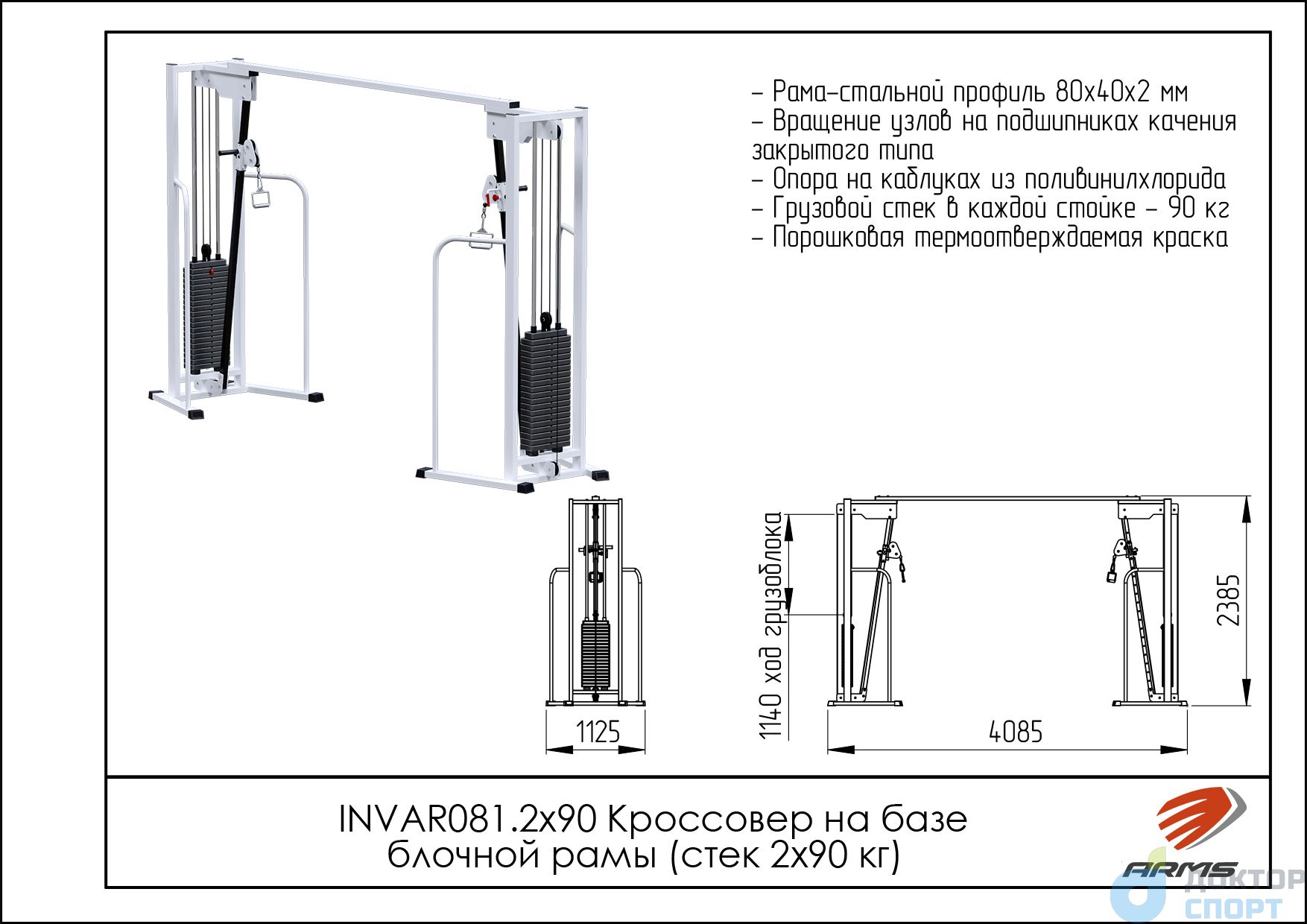 – Рама–стальной профиль 80х40х2 мм
– Вращение узлов на подшипниках качения закрытого типа
– Опора на каблуках из поливинилхлорида
– Грузовой стек в каждой стойке – 90 кг
– Порошковая термоотверждаемая краска

1125

1140 ход грузоблока

2385

4085

INVAR081.2x90 Кроссовер на базе блочной рамы (стек 2х90 кг)

ARMS

ДОКТОР СПОРТ