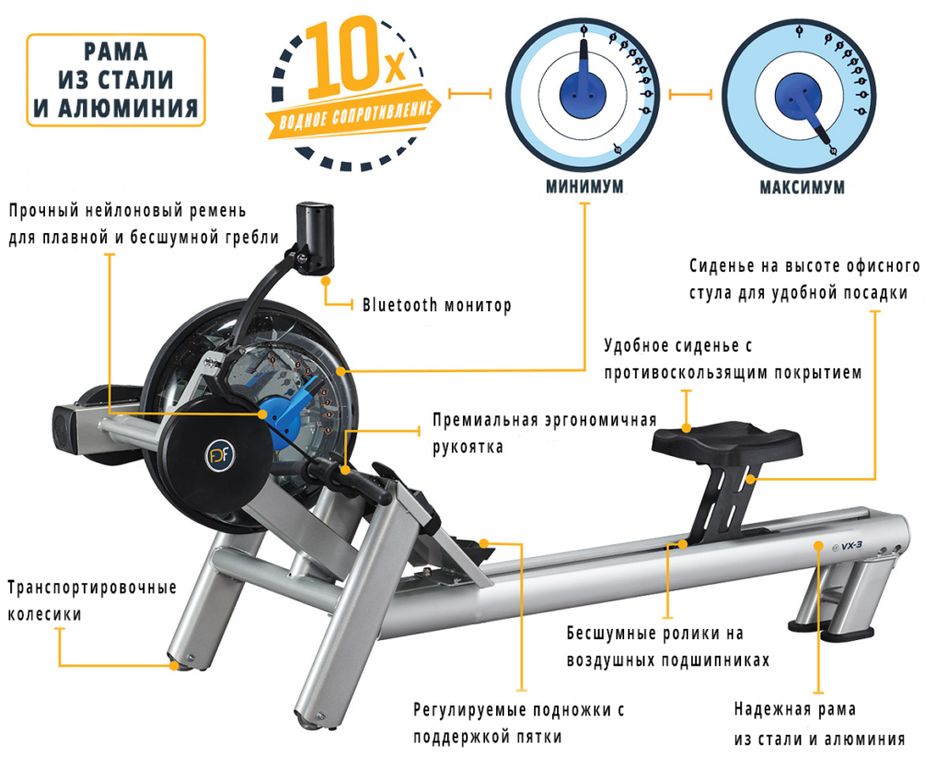 РАМА ИЗ СТАЛИ И АЛЮМИНИЯ

10x
ВОДНОЕ СОПРОТИВЛЕНИЕ

МИНИМУМ

МАКСИМУМ

Прочный нейлоновый ремень для плавной и бесшумной гребли

Bluetooth монитор

Сиденье на высоте офисного стула для удобной посадки

Удобное сиденье с противоскользящим покрытием

Премиальная эргономичная рукоятка

FDF

VX-3

Транспортировочные колесики

Бесшумные ролики на воздушных подшипниках

Регулируемые подножки с поддержкой пятки

Надежная рама из стали и алюминия