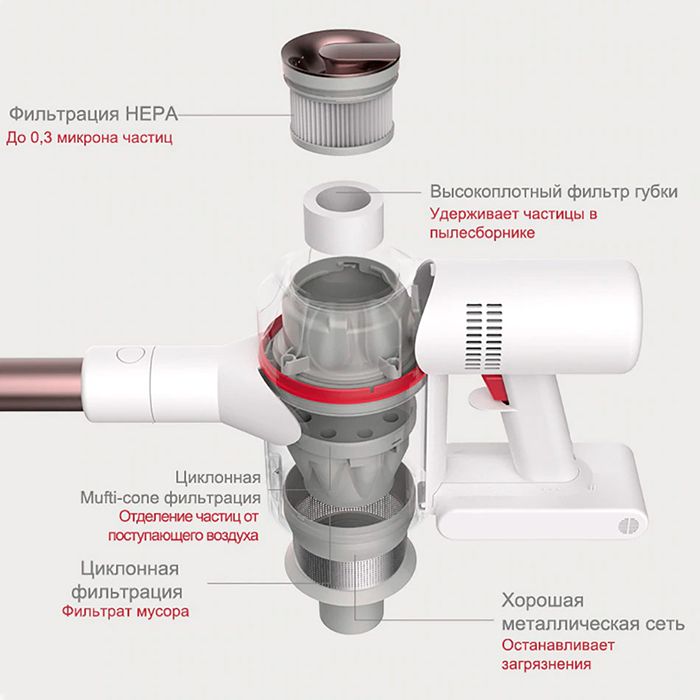 Фильтрация HEPA
До 0,3 микрона частиц

Высокоплотный фильтр губки
Удерживает частицы в пылесборнике

Циклонная
Mufti-cone фильтрация
Отделение частиц от поступающего воздуха

Циклонная фильтрация
Фильтрат мусора

Хорошая металлическая сеть
Останавливает загрязнения