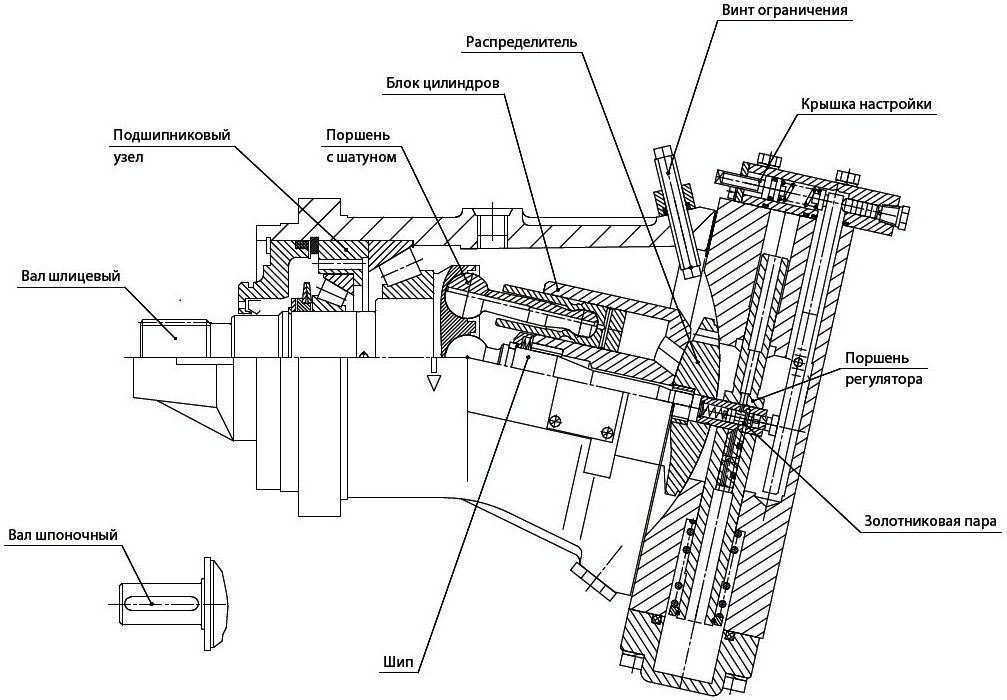 Винт ограничения

Распределитель

Блок цилиндров

Крышка настройки

Подшипниковый узел

Поршень с шатуном

Вал шлицевый

Поршень регулятора

Золотниковая пара

Вал шпоночный

Шип