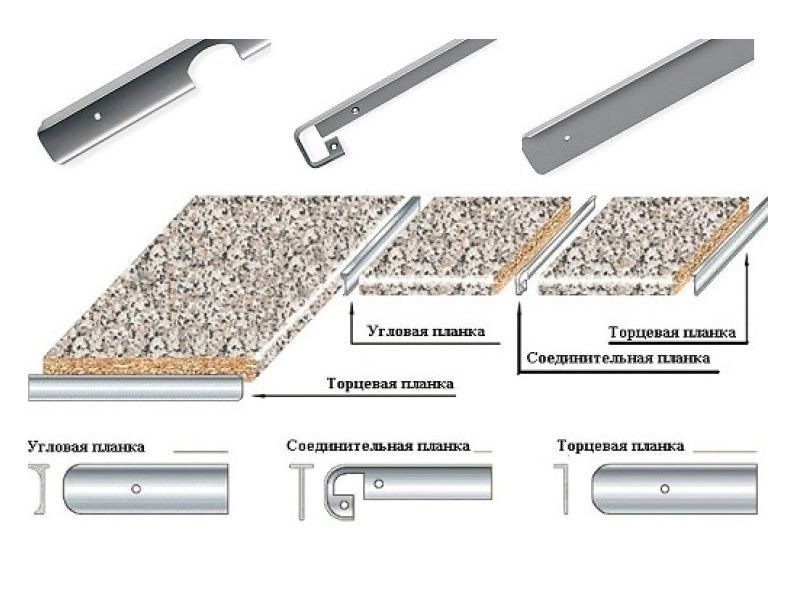 Угловая планка

Торцевая планка

Соединительная планка

Торцевая планка

Угловая планка

Соединительная планка

Торцевая планка