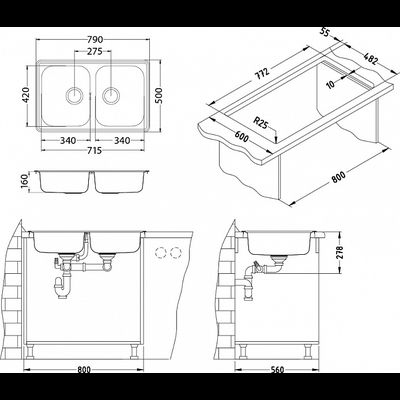 790
275
420
500
340
340
715
160
55
482
772
10
R25
600
800
278
800
560