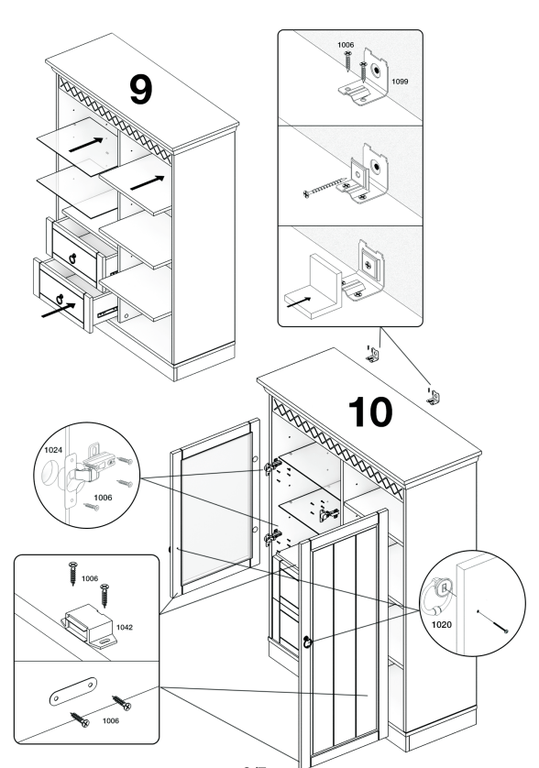 9

1006
1099

10

1024
1006

1006
1042

1006

1020