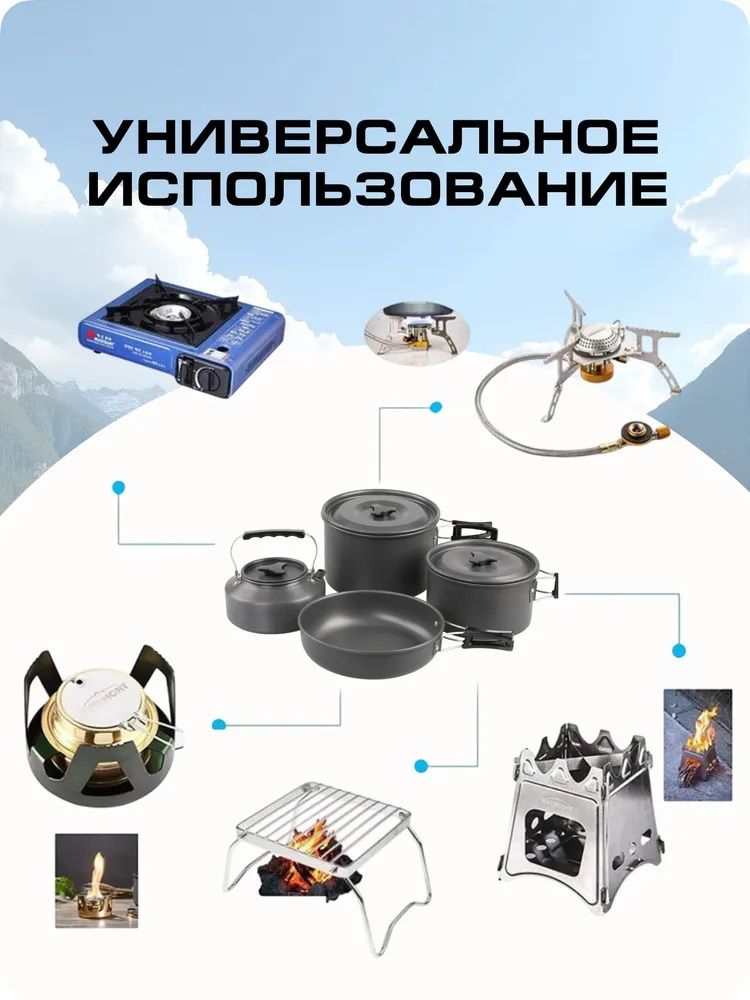 УНИВЕРСАЛЬНОЕ ИСПОЛЬЗОВАНИЕ