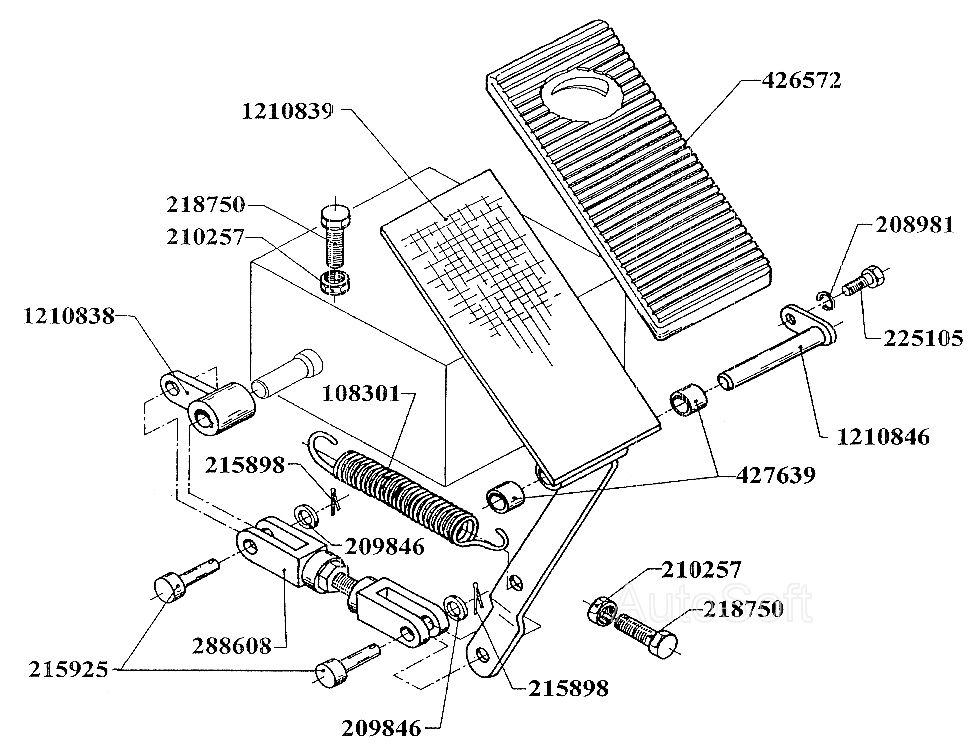 426572
1210839
218750
210257
208981
225105
1210838
108301
1210846
215898
427639
209846
210257
AutoSoft
218750
288608
215925
215898
209846