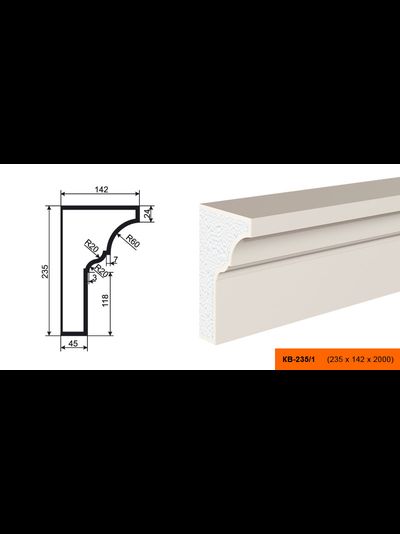 142
24
R60
R20
7
R20
3
235
118
45

КВ-235/1 (235 x 142 x 2000)