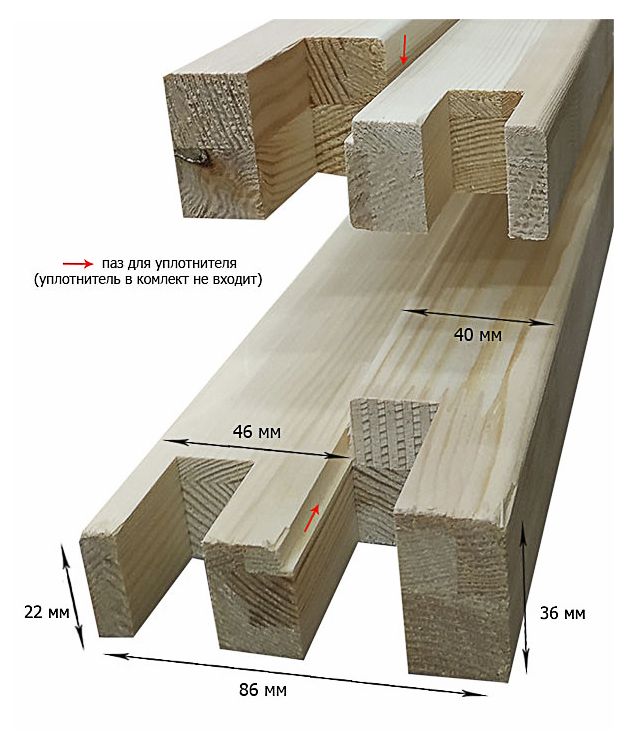 паз для уплотнителя
(уплотнитель в комлект не входит)

40 мм

46 мм

22 мм

36 мм

86 мм