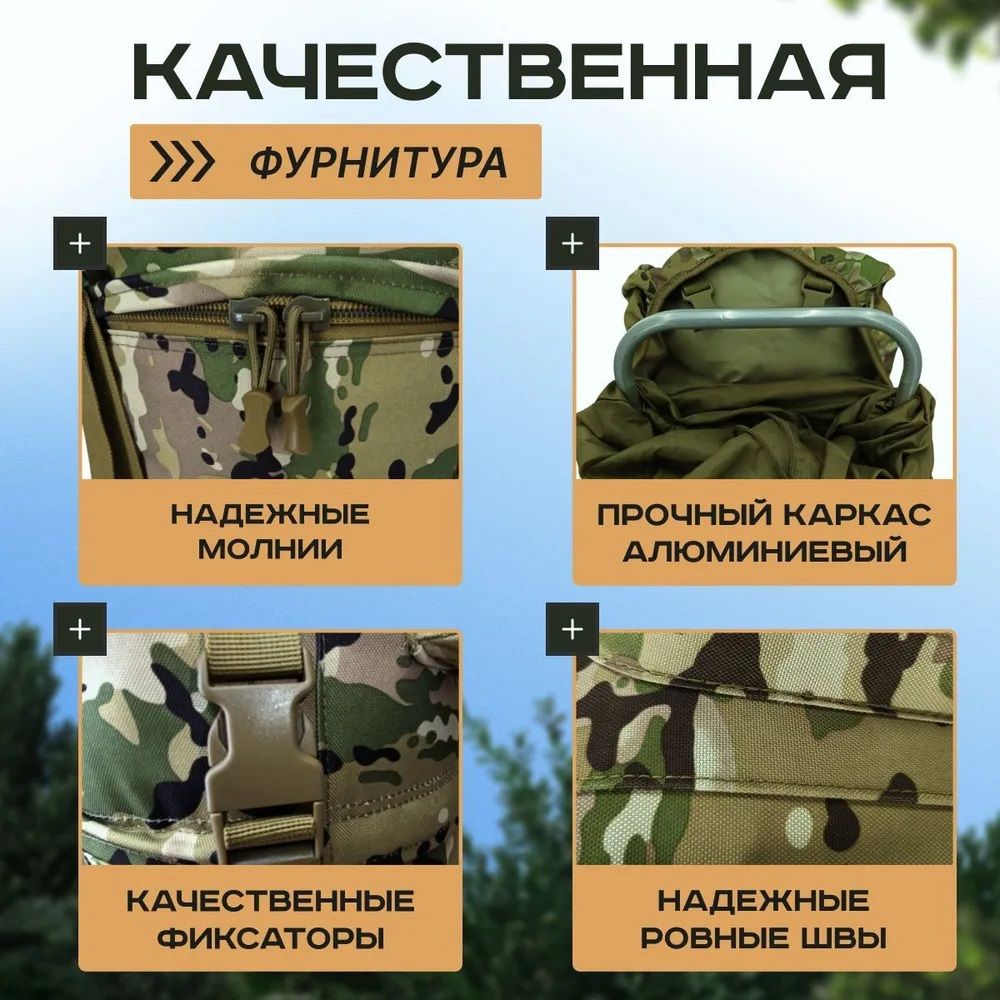 КАЧЕСТВЕННАЯ

ФУРНИТУРА

+

НАДЕЖНЫЕ МОЛНИИ

+

ПРОЧНЫЙ КАРКАС АЛЮМИНИЕВЫЙ

+

КАЧЕСТВЕННЫЕ ФИКСАТОРЫ

+

НАДЕЖНЫЕ РОВНЫЕ ШВЫ