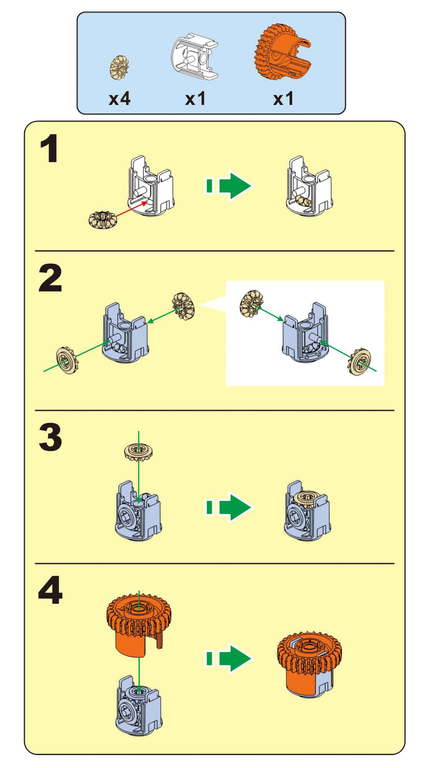 x4 x1 x1

1

2

3

4