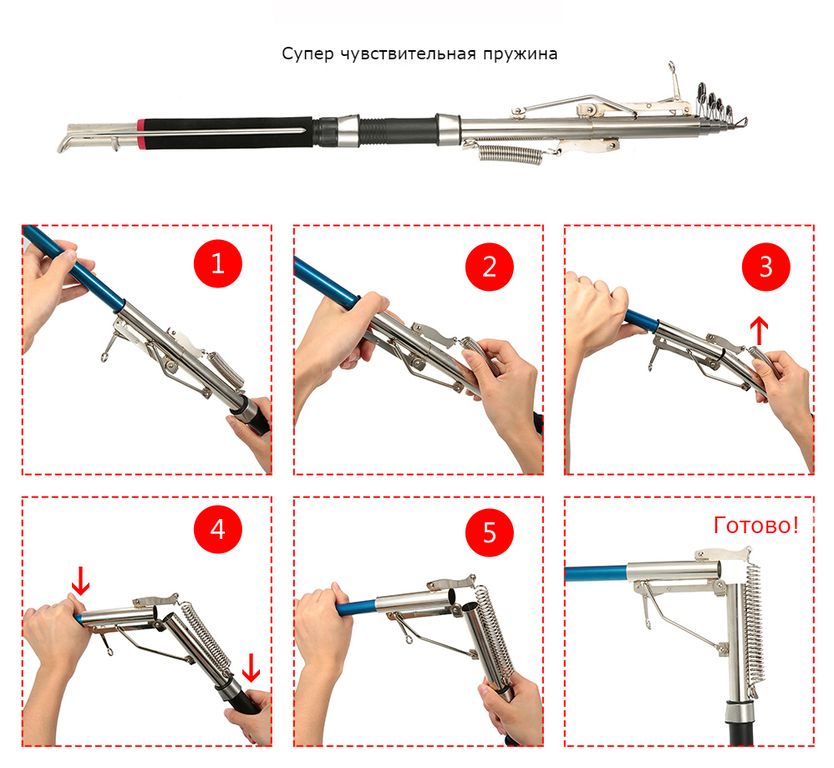 Супер чувствительная пружина

1

2

3

4

5

Готово!