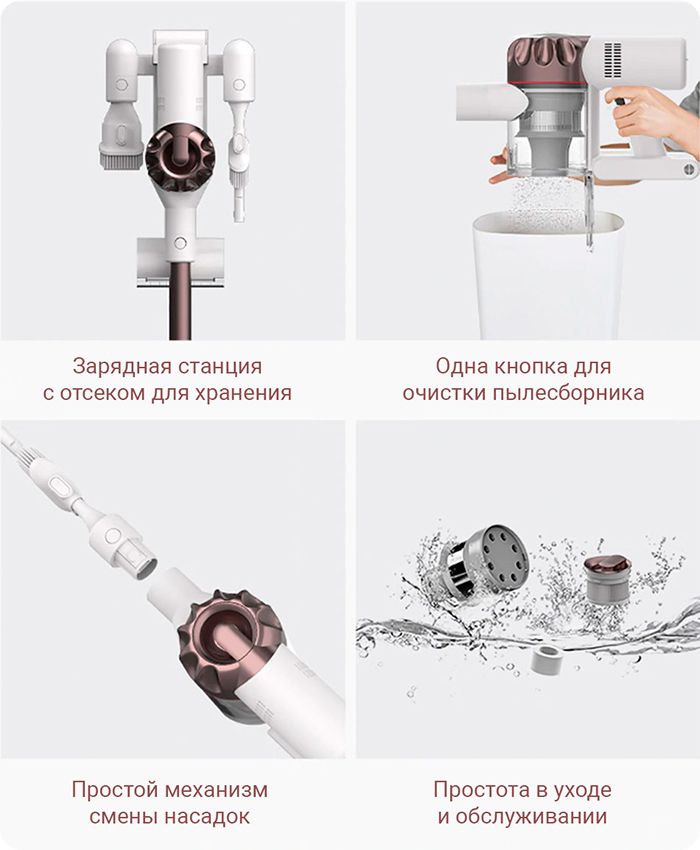 Зарядная станция с отсеком для хранения

Одна кнопка для очистки пылесборника

Простой механизм смены насадок

Простота в уходе и обслуживании