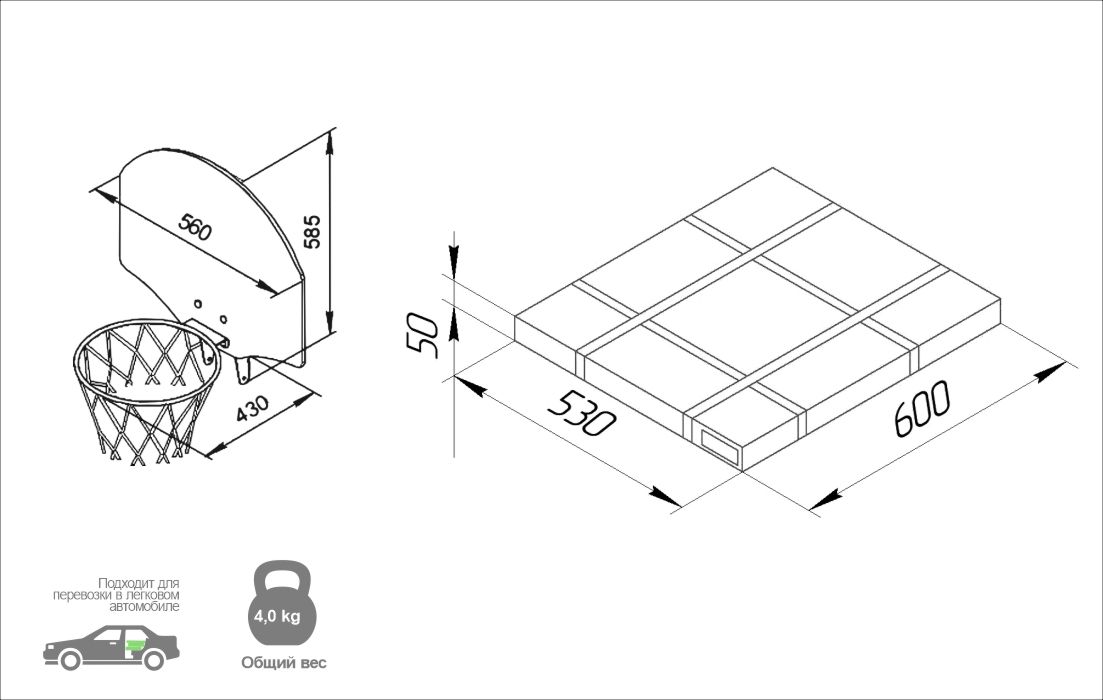 560
585
430
50
530
600
Подходит для перевозки в легковом автомобиле
4,0 kg
Общий вес