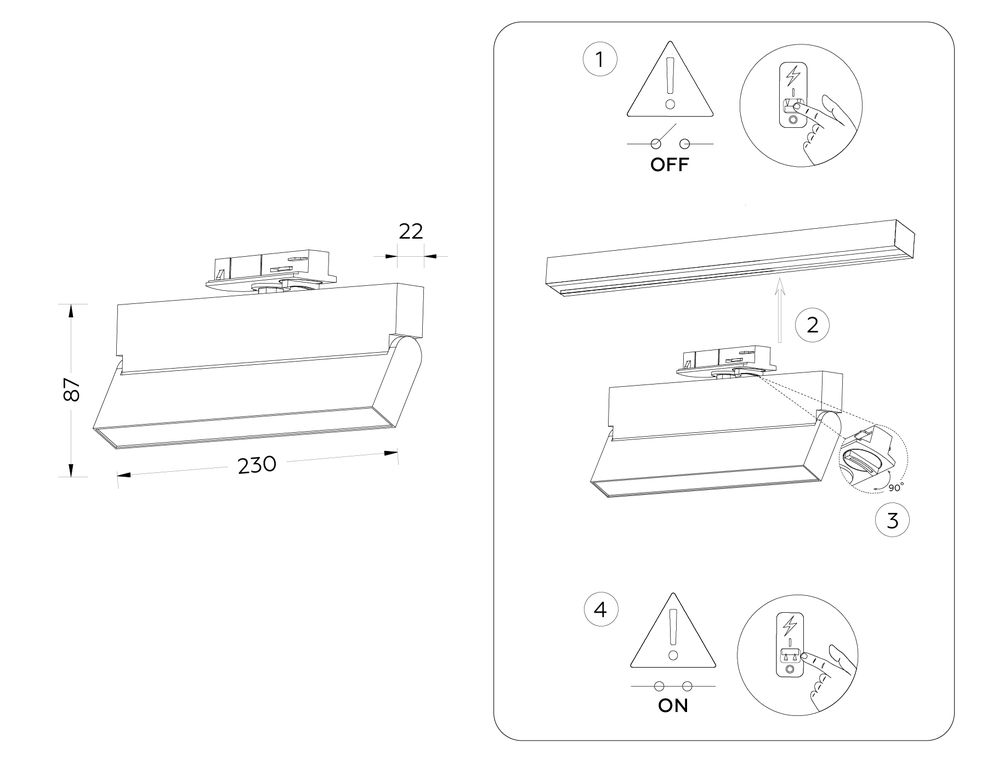 22

87

230

1

OFF

2

90°

3

4

ON