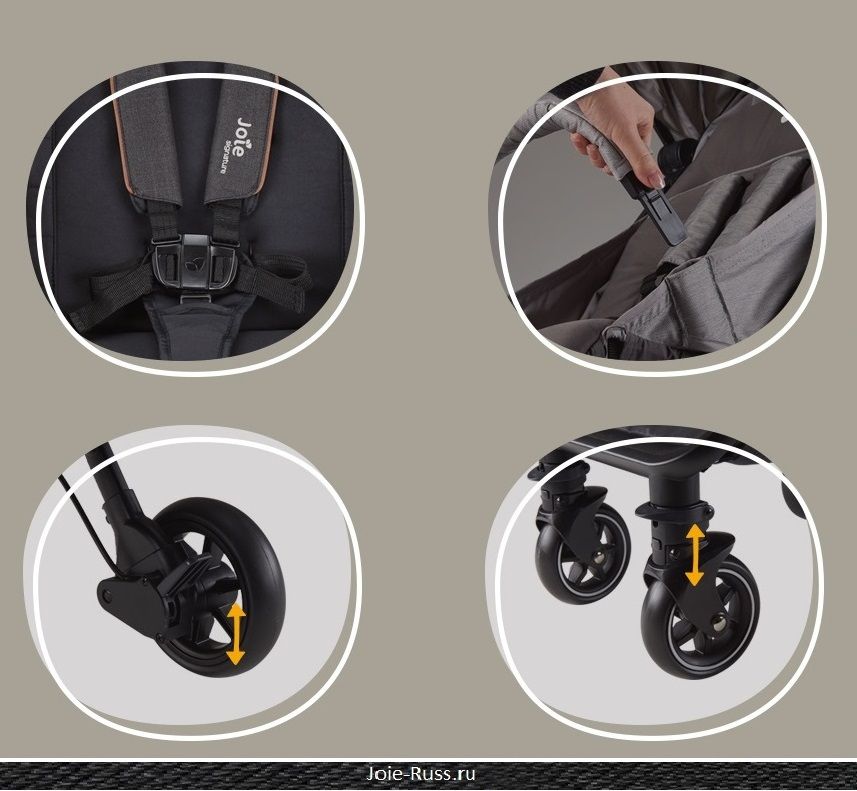 Joie signature

Joie-Russ.ru