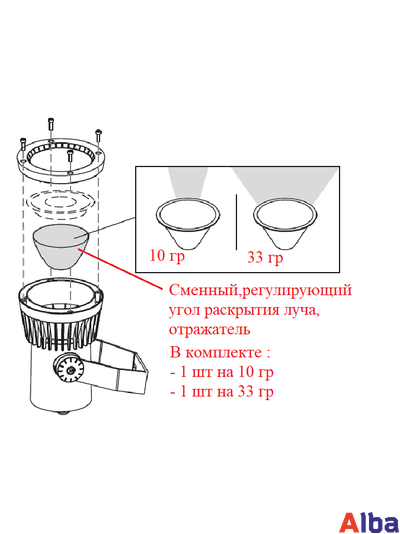 10 гр

33 гр

Сменный,регулирующий угол раскрытия луча, отражатель

В комплекте :
- 1 шт на 10 гр
- 1 шт на 33 гр

Alba