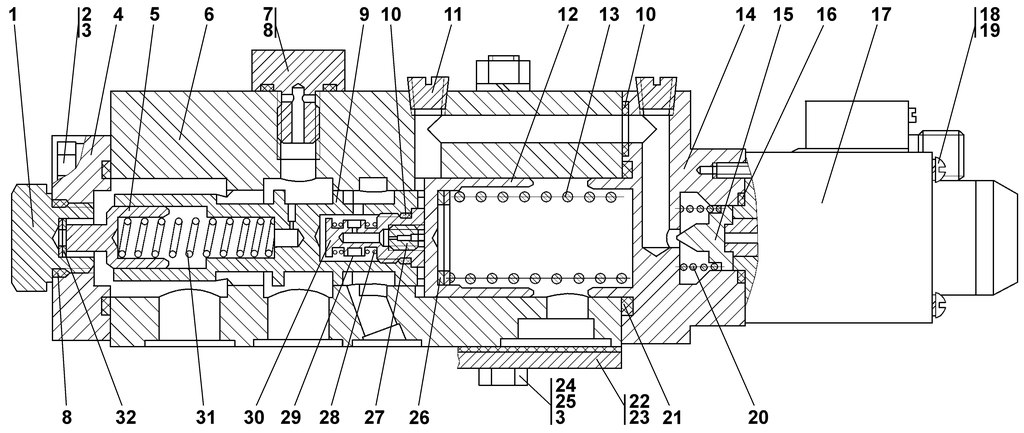 1
2
3
4
5
6
7
8
9
10
11
12
13
10
14
15
16
17
18
19
8
32
31
30
29
28
27
26
24
25
3
22
23
21
20