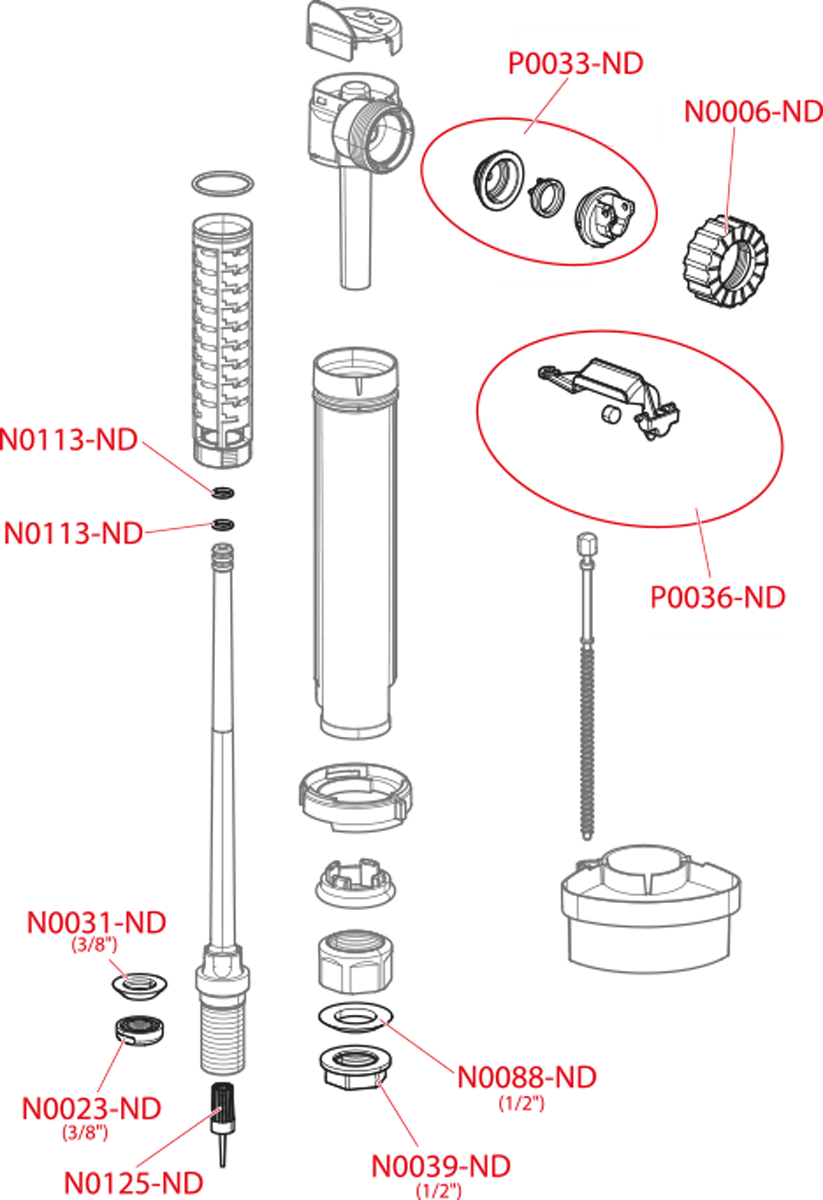 P0033-ND

N0006-ND

N0113-ND

N0113-ND

P0036-ND

N0031-ND
(3/8")

N0023-ND
(3/8")

N0125-ND

N0088-ND
(1/2")

N0039-ND
(1/2")