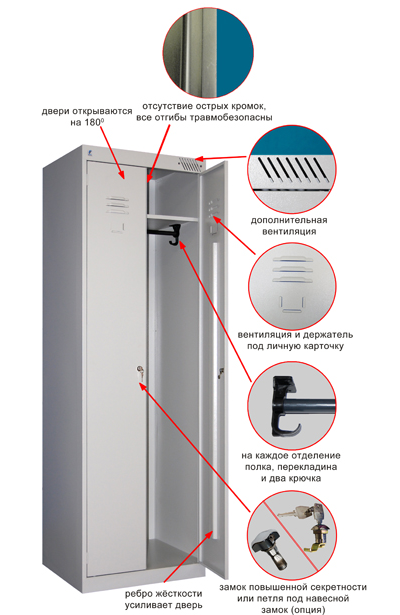 двери открываются на $180^0$

отсутствие острых кромок, все отгибы травмобезопасны

дополнительная вентиляция

вентиляция и держатель под личную карточку

на каждое отделение полка, перекладина и два крючка

ребро жёсткости усиливает дверь

замок повышенной секретности или петля под навесной замок (опция)